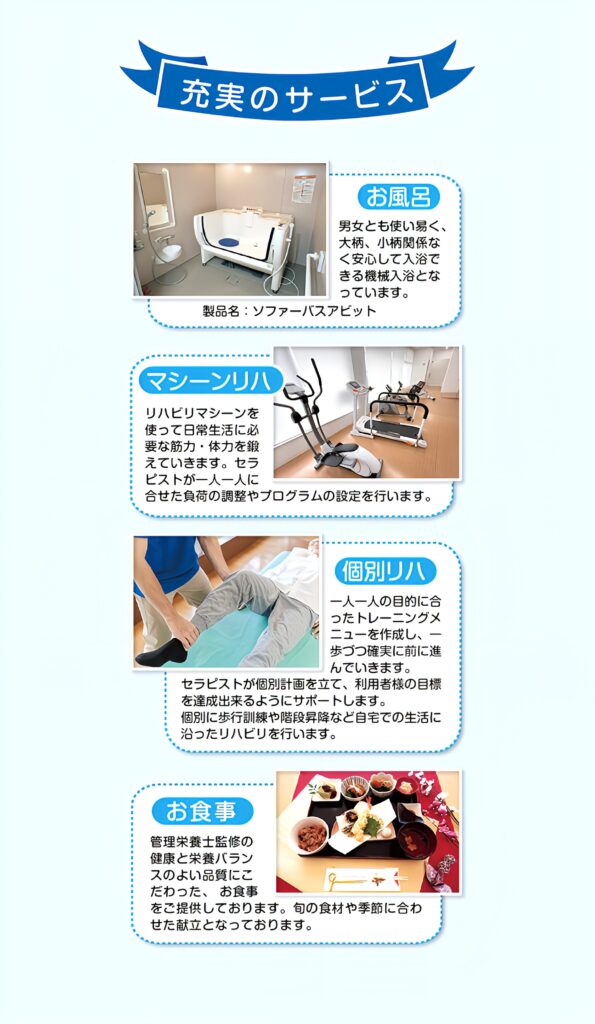 充実のサービス

お風呂

男女とも使い易く、大柄、小柄関係なく安心して入浴できる機械入浴となっています。

製品名：ソファーバスアビット

マシーンリハ

リハビリマシーンを使って日常生活に必要な筋力・体力を鍛えていきます。セラピストが一人一人に合せた負荷の調整やプログラムの設定を行います。

個別リハ

一人一人の目的に合ったトレーニングメニューを作成し、一歩づつ確実に前に進んでいきます。
セラピストが個別計画を立て、利用者様の目標を達成出来るようにサポートします。
個別に歩行訓練や階段昇降など自宅での生活に沿ったリハビリを行います。

お食事

管理栄養士監修の健康と栄養バランスのよい品質にこだわった、 お食事をご提供しております。旬の食材や季節に合わせた献立となっております。